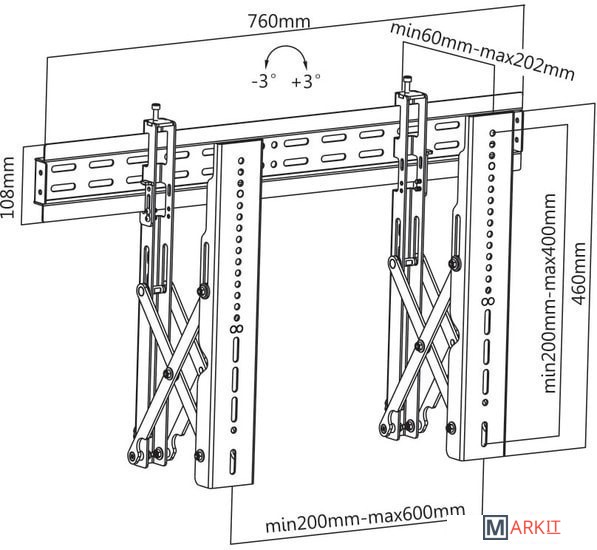 760mm
min60mm-max202mm
-3°
+3°
108mm
min200mm-max400mm
460mm
min200mm-max600mm
MARKIT