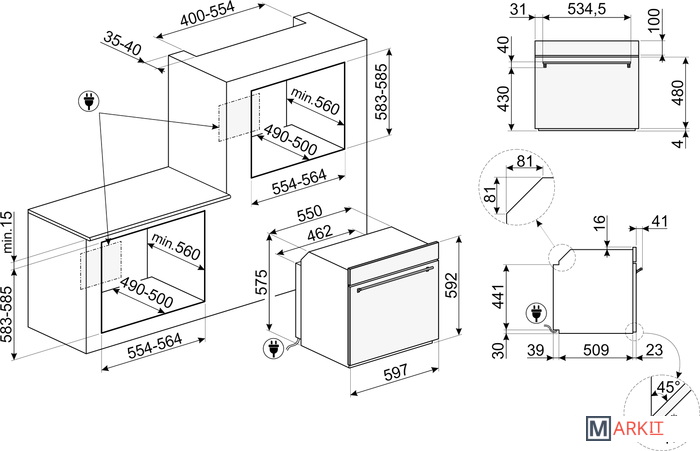 400-554
35-40
583-585
min.560
490-500
554-564
min.15
583-585
min.560
490-500
554-564
550
462
575
592
597
31
534,5
100
40
430
480
4
81
81
16
41
441
30
39
509
23
45°
MARKIT