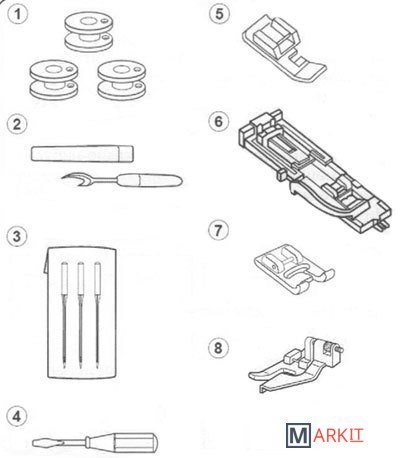 1

2

3

4

5

6

7

8

MARKIT