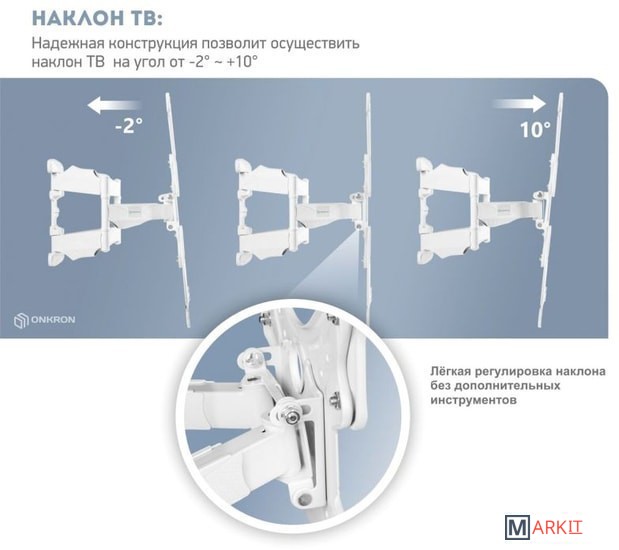 НАКЛОН ТВ:

Надежная конструкция позволит осуществить наклон ТВ на угол от -2° ~ +10°

-2°

10°

ONKRON

Лёгкая регулировка наклона без дополнительных инструментов

MARKIT