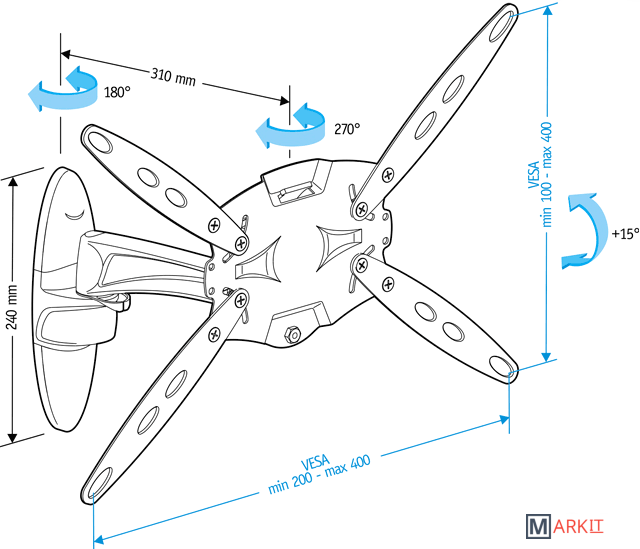 310 mm

180°

270°

240 mm

VESA
min 100 - max 400

+15°

VESA
min 200 - max 400

MARKIT