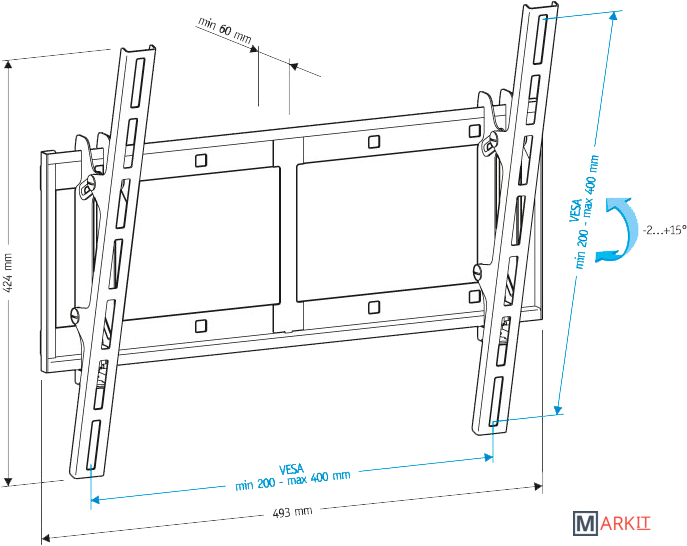 min 60 mm

424 mm

VESA
min 200 - max 400 mm

-2...+15°

VESA
min 200 - max 400 mm

493 mm

MARKIT