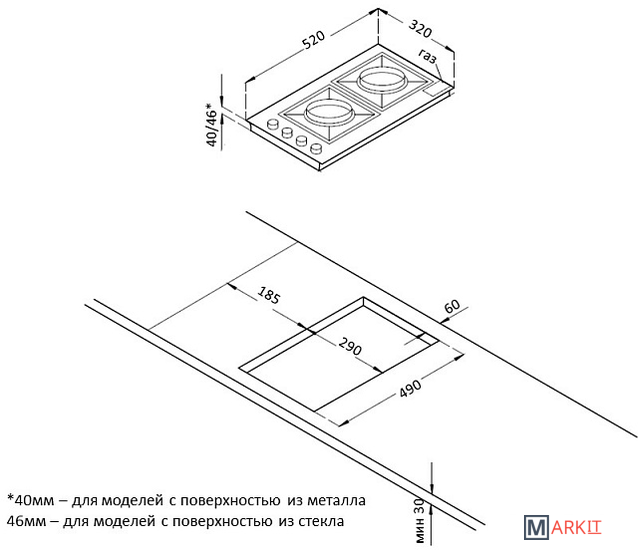 520
320
газ
40/46*
185
60
290
490
мин 30
*40мм – для моделей с поверхностью из металла
46мм – для моделей с поверхностью из стекла
MARKIT