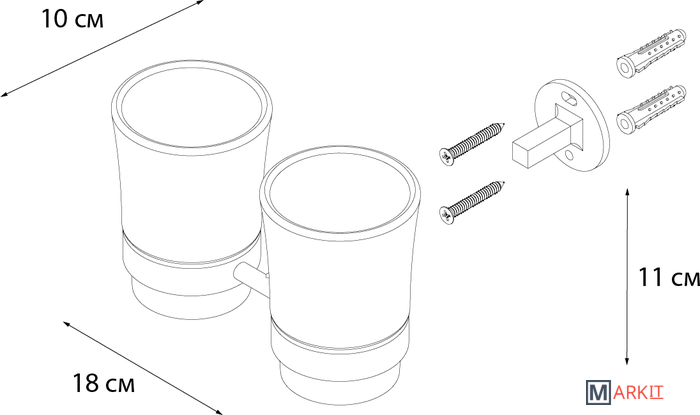 10 см

11 см

18 см

MARKIT