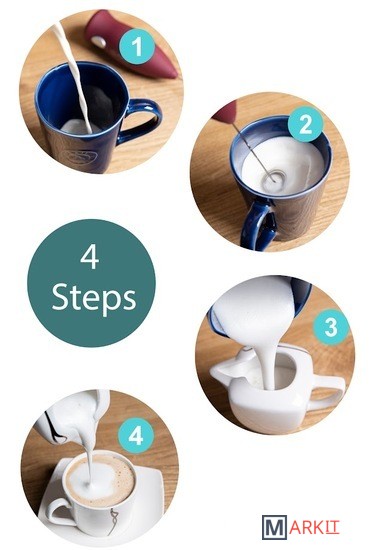 1

2

4 Steps

3

4

MARKIT