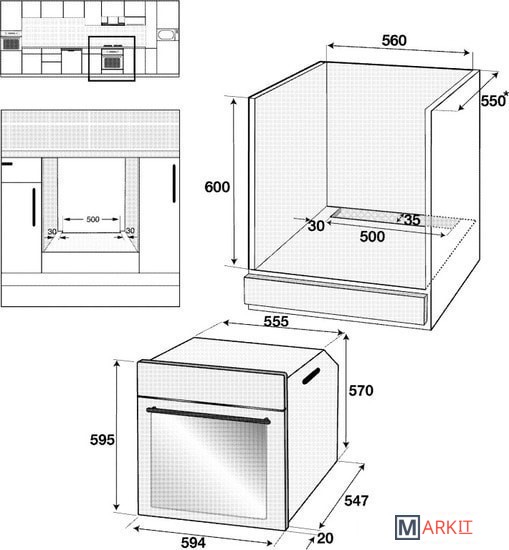 500
30
30
560
550*
600
30
35
500
555
570
595
547
594
20
MARKIT