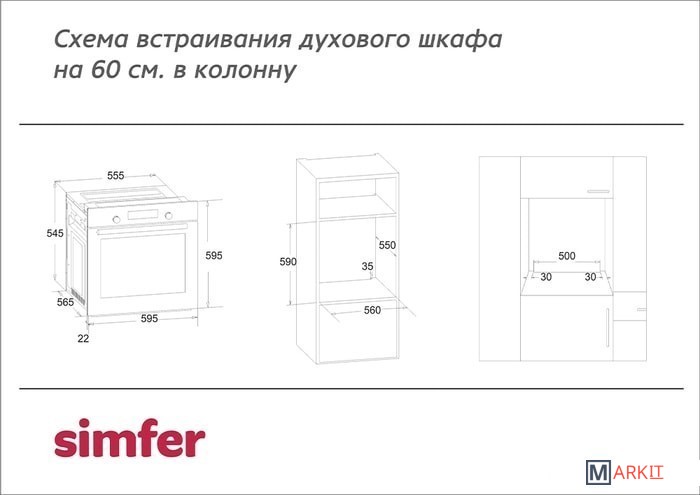 Схема встраивания духового шкафа на 60 см. в колонну

555
545
595
565
595
22

590
550
35
560

500
30
30

simfer

MARKIT