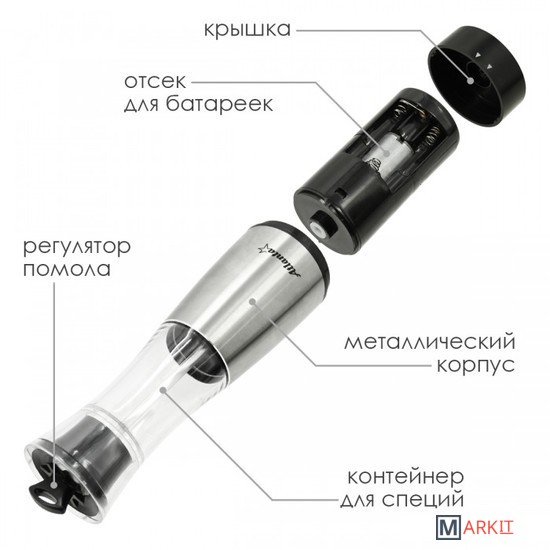 крышка

отсек для батареек

регулятор помола

Atlanta

металлический корпус

контейнер для специй

MARKIT