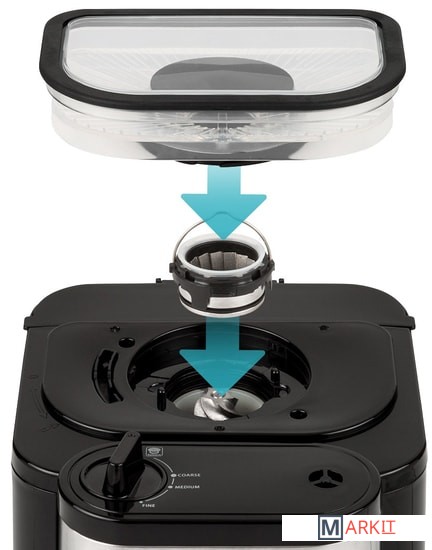 COARSE
MEDIUM
FINE
MARKIT