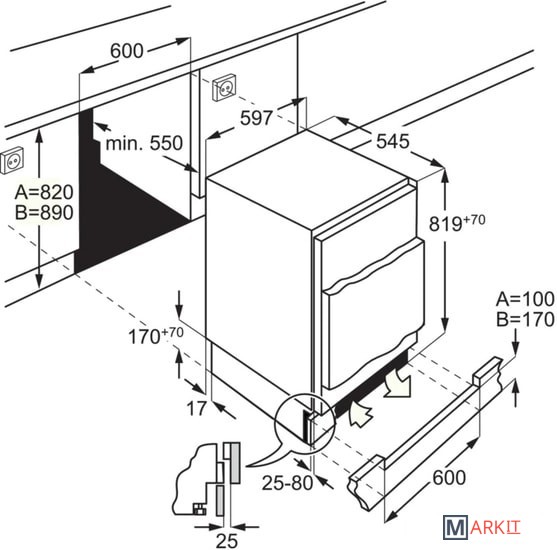 600

597

min. 550

545

A=820
B=890

$819^{+70}$

A=100
B=170

$170^{+70}$

17

25-80

600

25

MARKIT