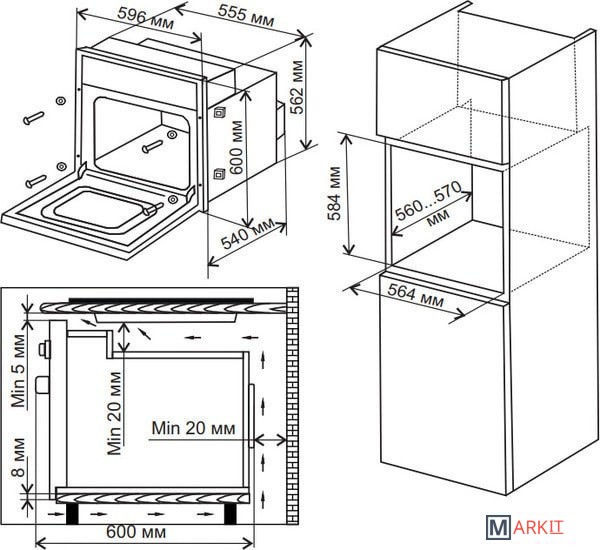 596 мм
555 мм
562 мм
600 мм
540 мм
584 мм
560...570 мм
564 мм
Min 5 мм
Min 20 мм
Min 20 мм
8 мм
600 мм
MARKIT