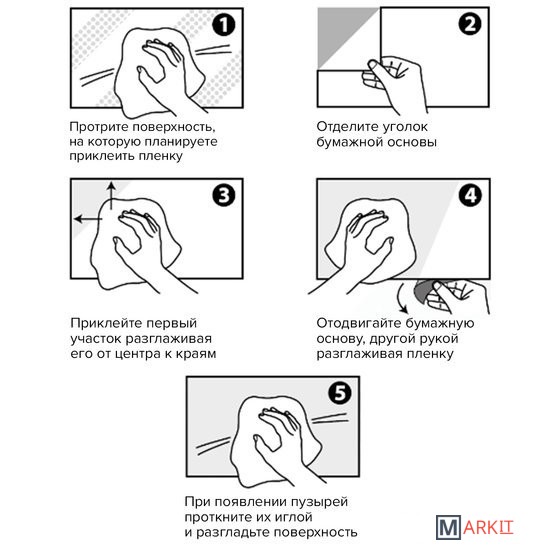 1

Протрите поверхность, на которую планируете приклеить пленку

2

Отделите уголок бумажной основы

3

Приклейте первый участок разглаживая его от центра к краям

4

Отодвигайте бумажную основу, другой рукой разглаживая пленку

5

При появлении пузырей проткните их иглой и разгладьте поверхность

MARKIT